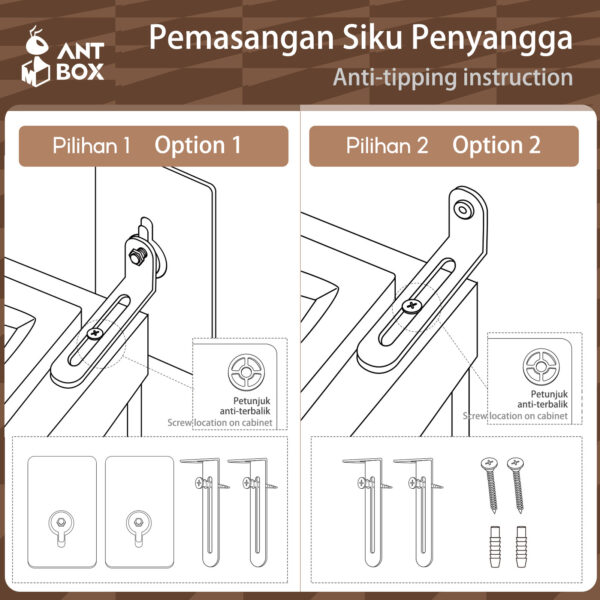 ANT BOX

Pemasangan Siku Penyangga
Anti-tipping instruction

Pilihan 1 Option 1

Petunjuk anti-terbalik
Screw location on cabinet

Pilihan 2 Option 2

Petunjuk anti-terbalik
Screw location on cabinet