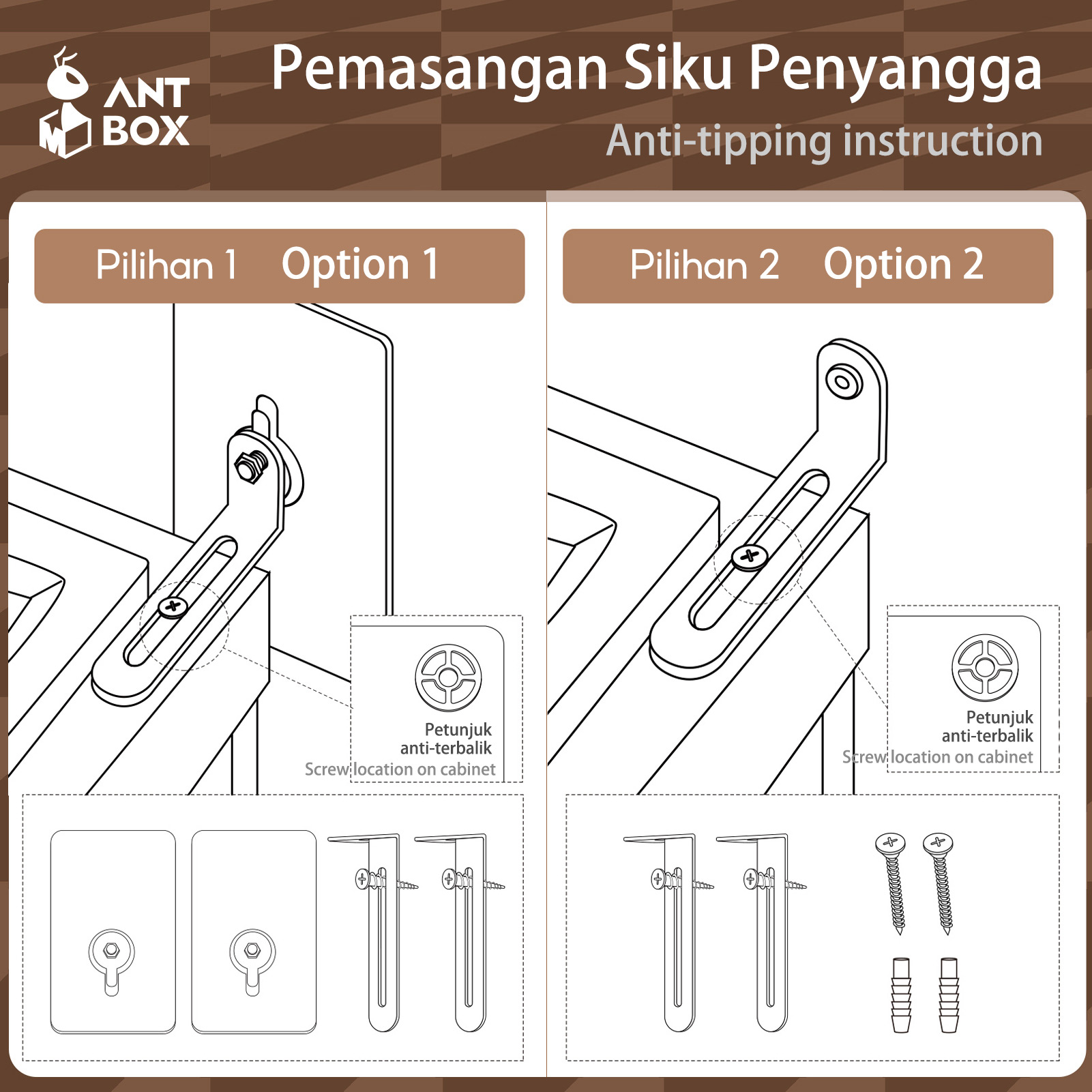 ANT BOX

Pemasangan Siku Penyangga
Anti-tipping instruction

Pilihan 1 Option 1

Petunjuk anti-terbalik
Screw location on cabinet

Pilihan 2 Option 2

Petunjuk anti-terbalik
Screw location on cabinet