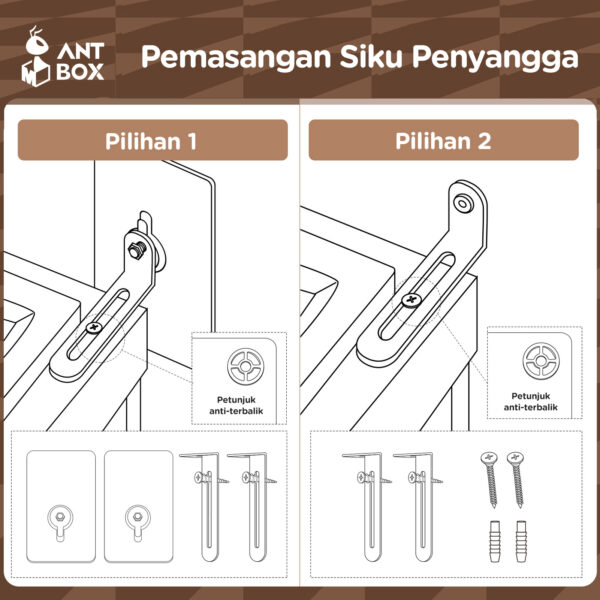 ANT BOX

Pemasangan Siku Penyangga

Pilihan 1

Petunjuk anti-terbalik

Pilihan 2

Petunjuk anti-terbalik